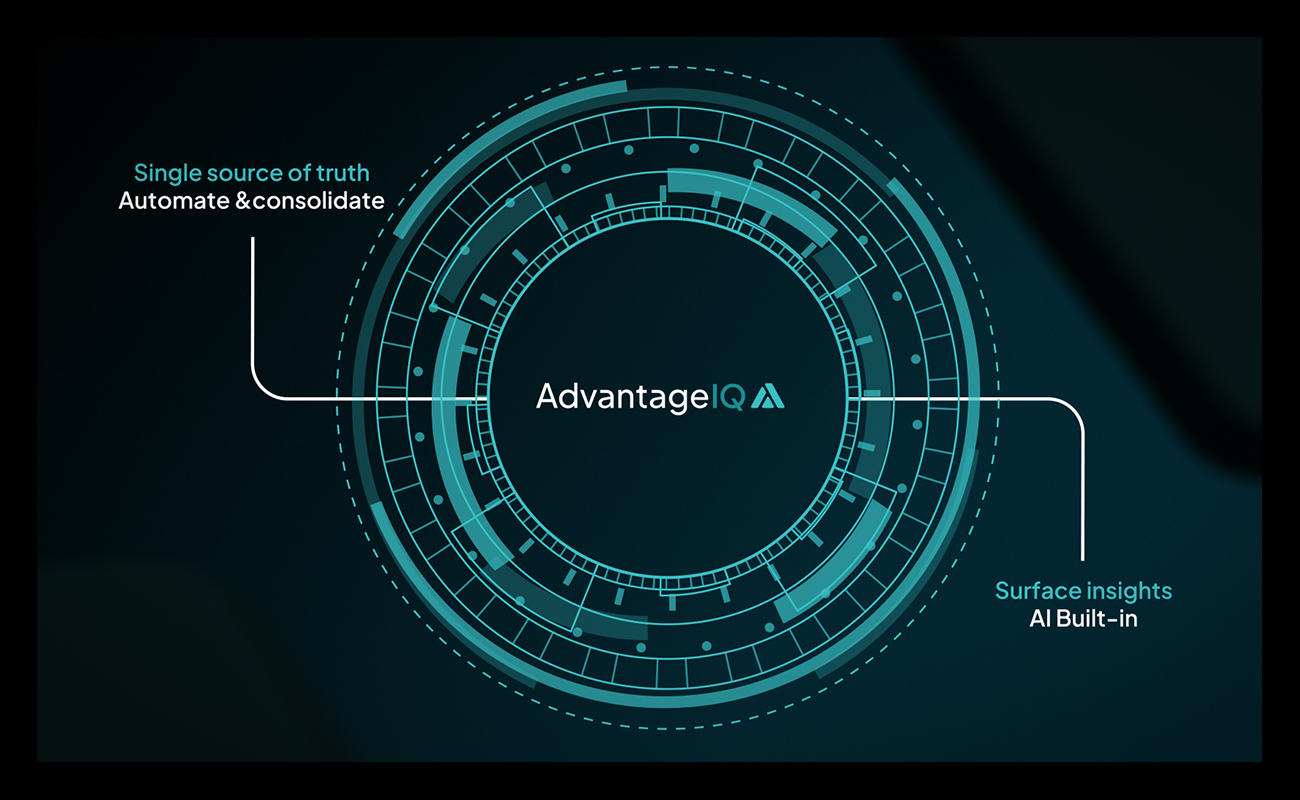 Single source of truth
Automate &consolidate

AdvantageIQ

Surface insights
AI Built-in